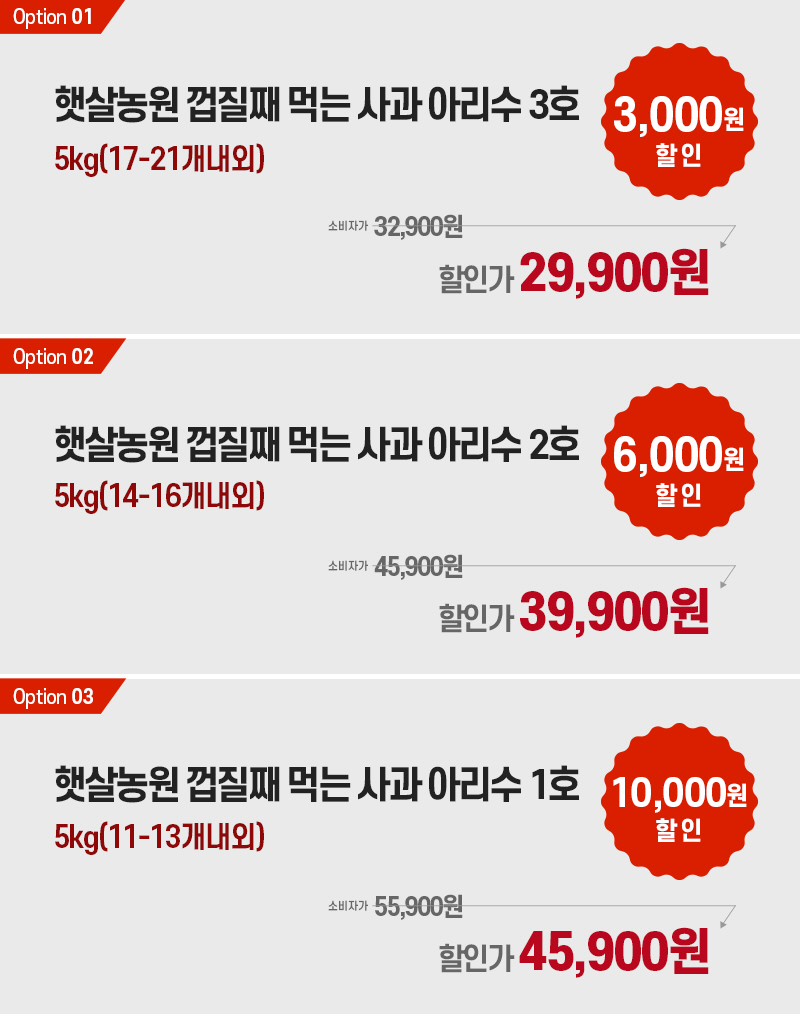 Option 01

햇살농원 껍질째 먹는 사과 아리수 3호
5kg(17-21개내외)

3,000원 할인

소비자가 32,900원
할인가 29,900원

Option 02

햇살농원 껍질째 먹는 사과 아리수 2호
5kg(14-16개내외)

6,000원 할인

소비자가 45,900원
할인가 39,900원

Option 03

햇살농원 껍질째 먹는 사과 아리수 1호
5kg(11-13개내외)

10,000원 할인

소비자가 55,900원
할인가 45,900원